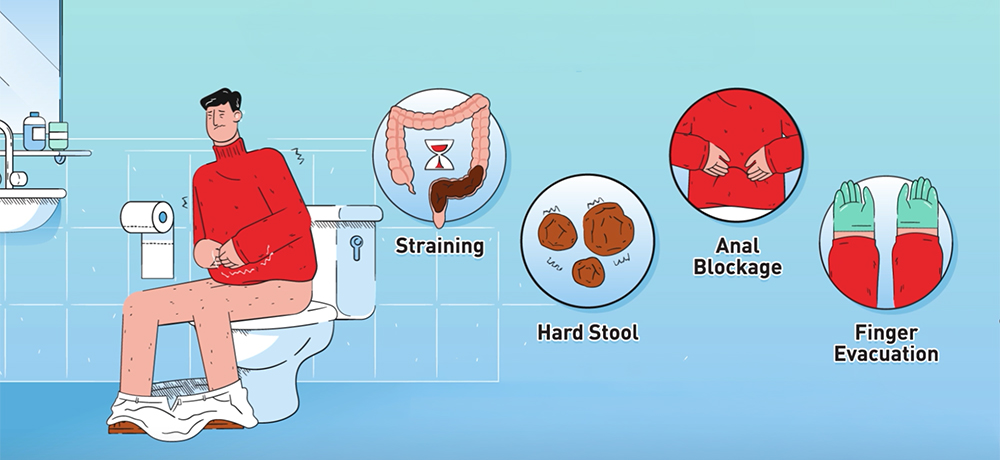 Straining

Hard Stool

Anal Blockage

Finger Evacuation